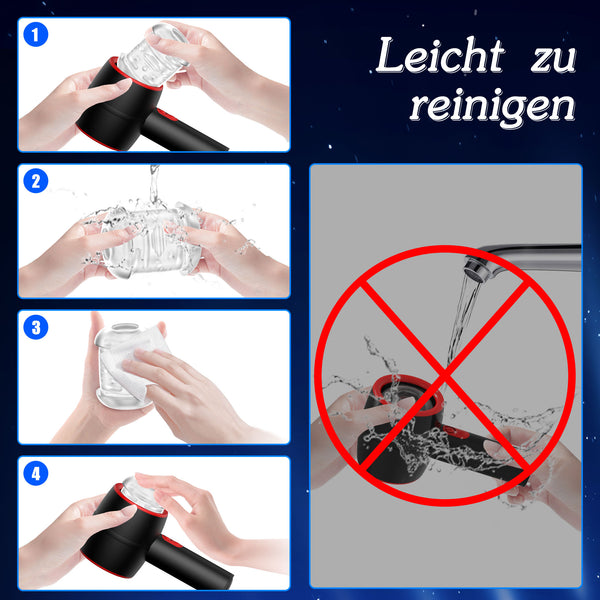 1

2

3

4

Leicht zu reinigen