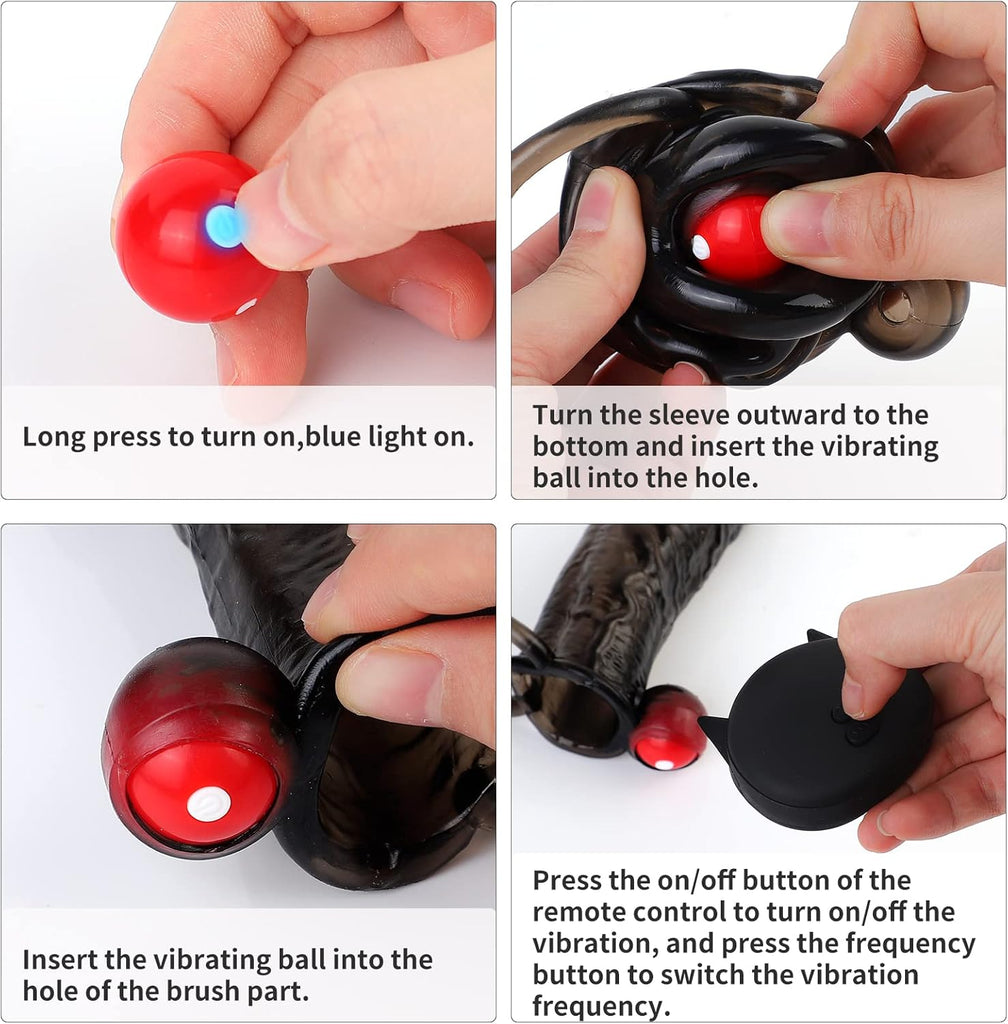 Long press to turn on,blue light on.

Turn the sleeve outward to the bottom and insert the vibrating ball into the hole.

Insert the vibrating ball into the hole of the brush part.

Press the on/off button of the remote control to turn on/off the vibration, and press the frequency button to switch the vibration frequency.