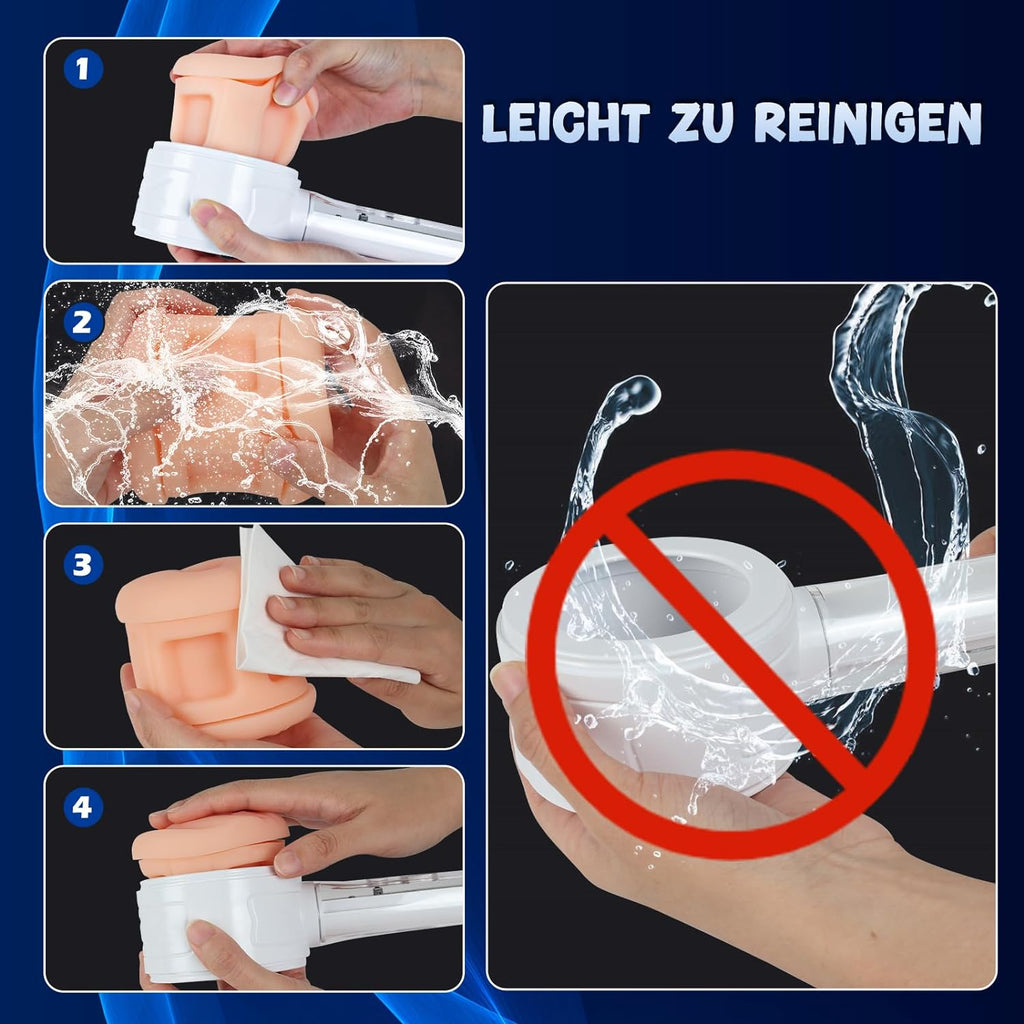 1

LEICHT ZU REINIGEN

2

3

4