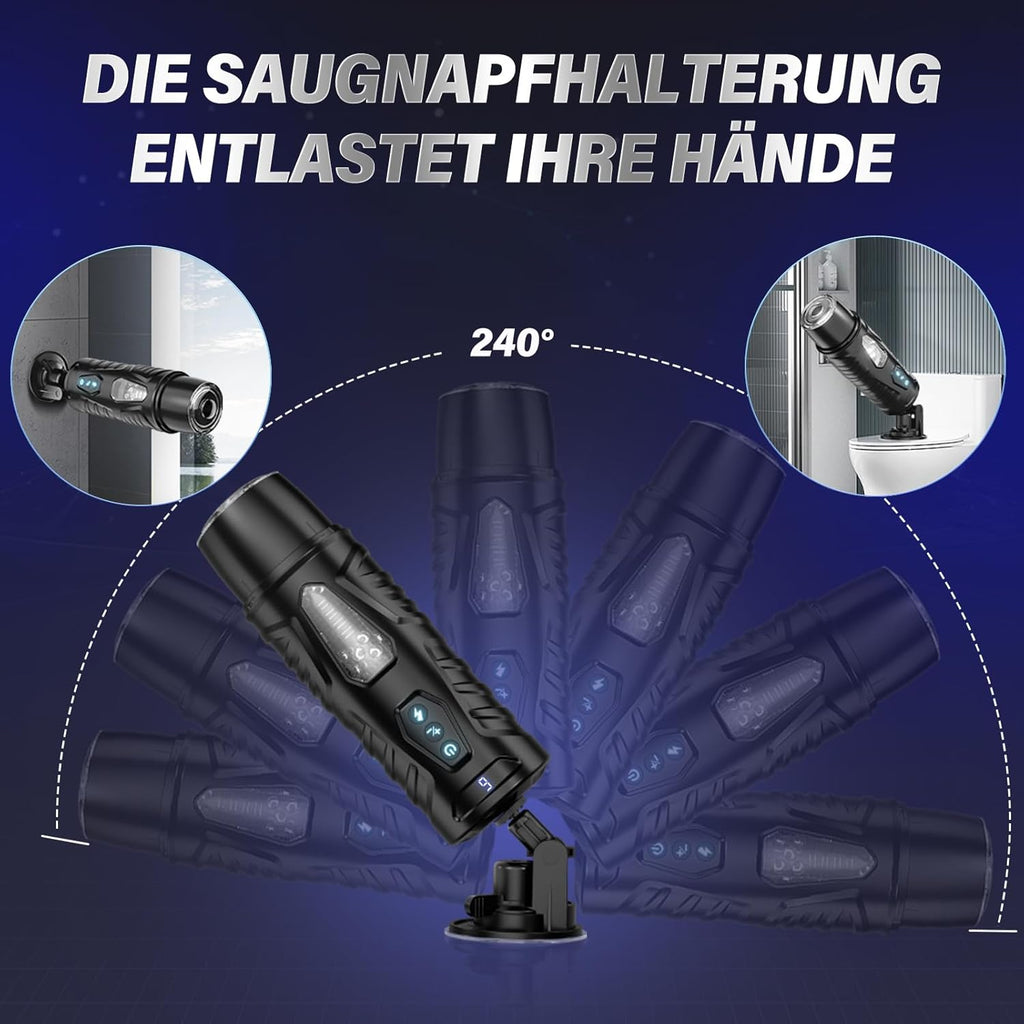 DIE SAUGNAPFHALTERUNG ENTLASTET IHRE HÄNDE

240°