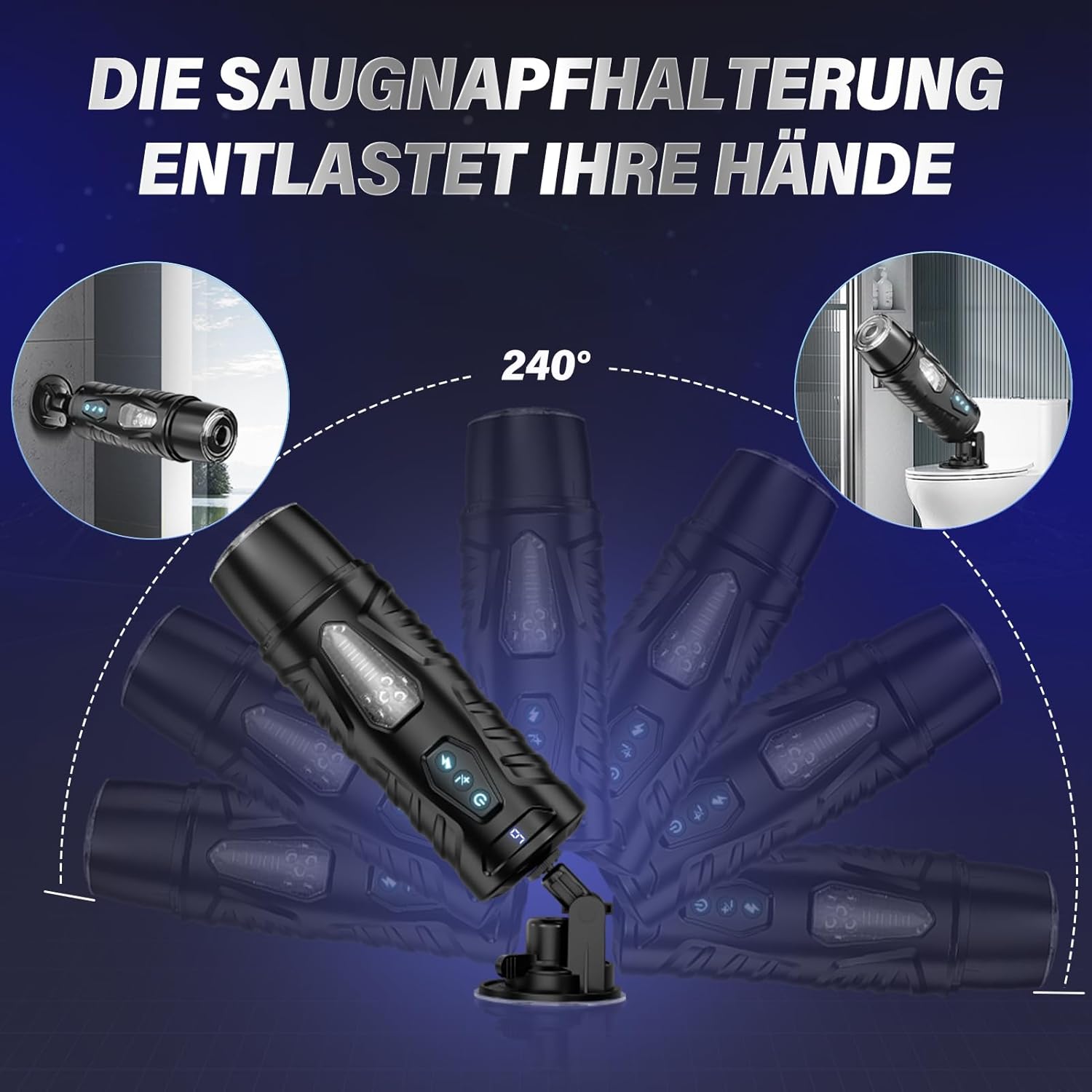 DIE SAUGNAPFHALTERUNG ENTLASTET IHRE HÄNDE

240°