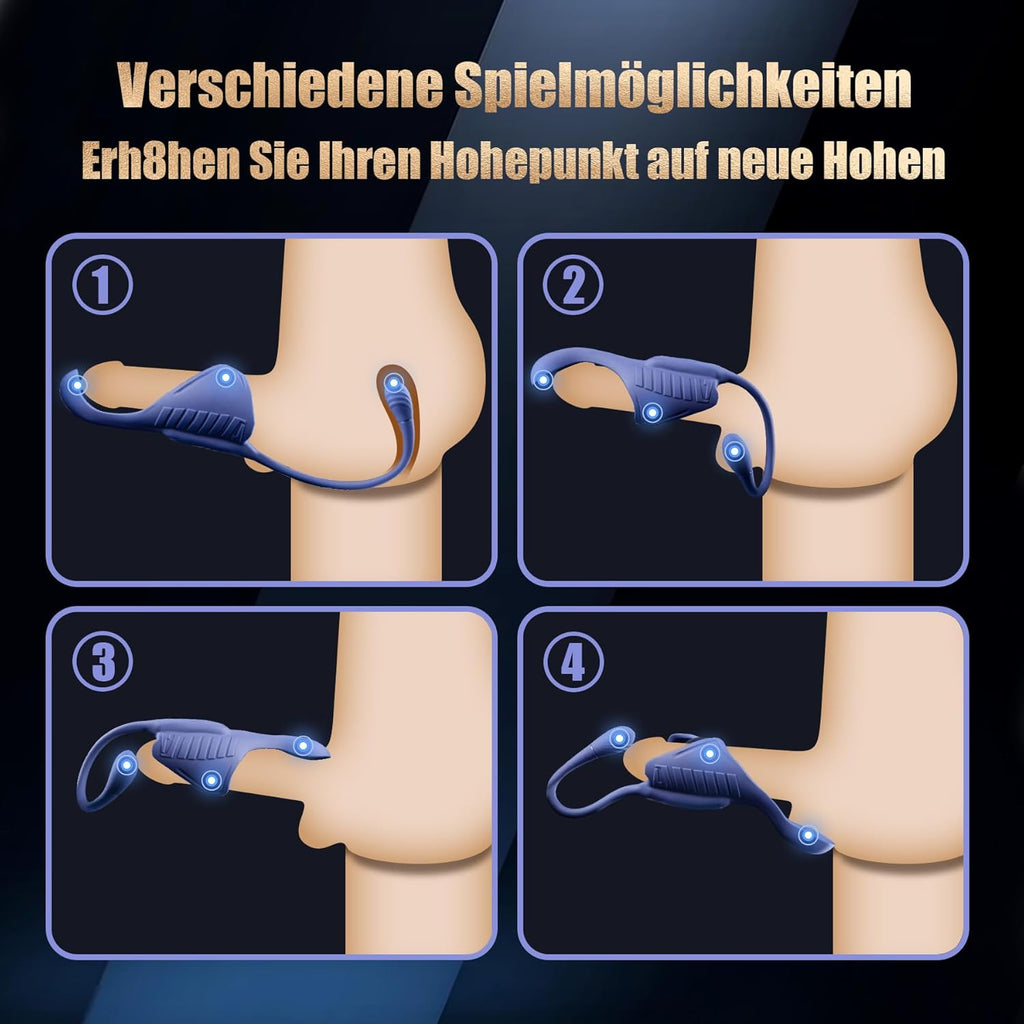 Verschiedene Spielmöglichkeiten
Erh8hen Sie Ihren Hohepunkt auf neue Hohen

1

2

3

4