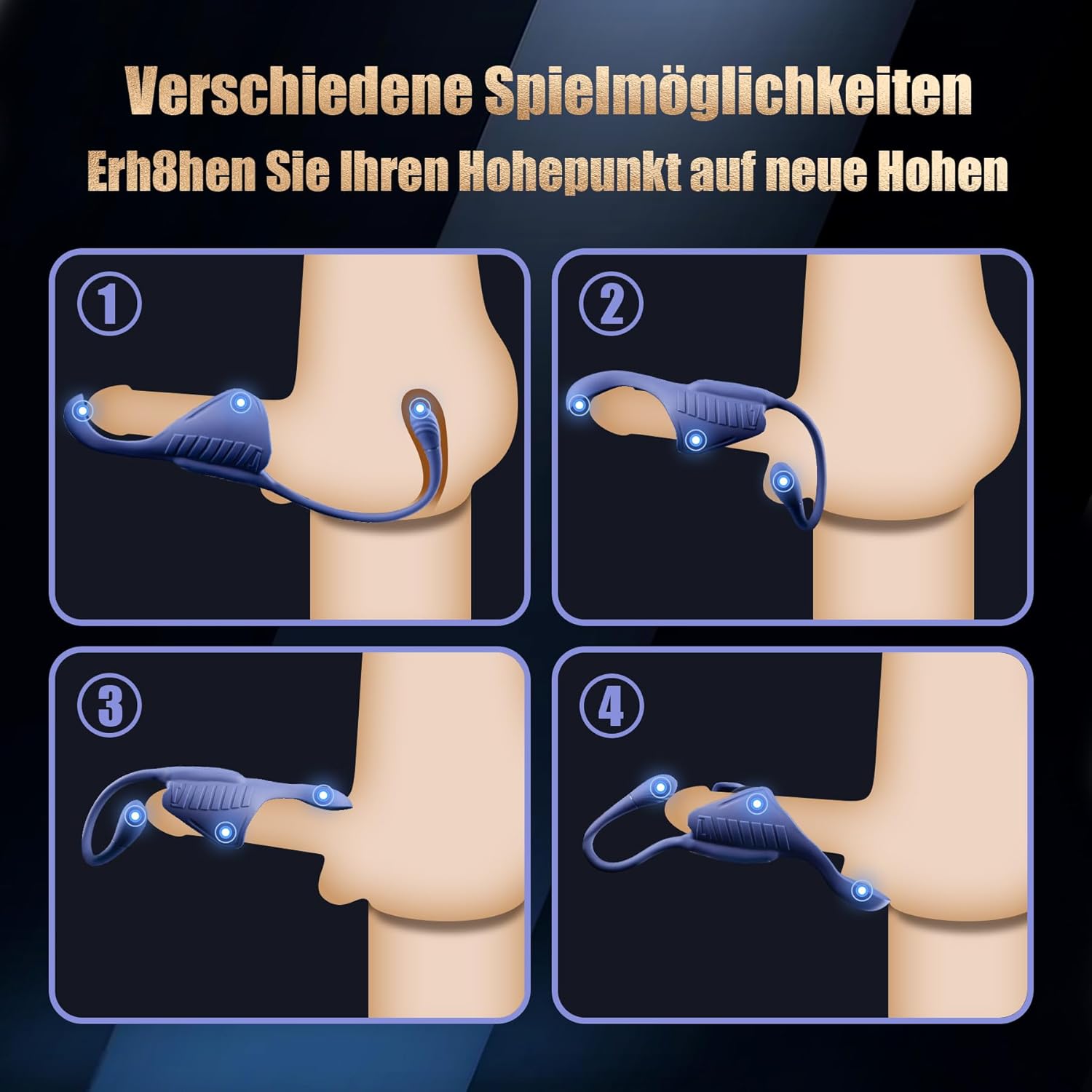 Verschiedene Spielmöglichkeiten
Erh8hen Sie Ihren Hohepunkt auf neue Hohen

①

②

③

④